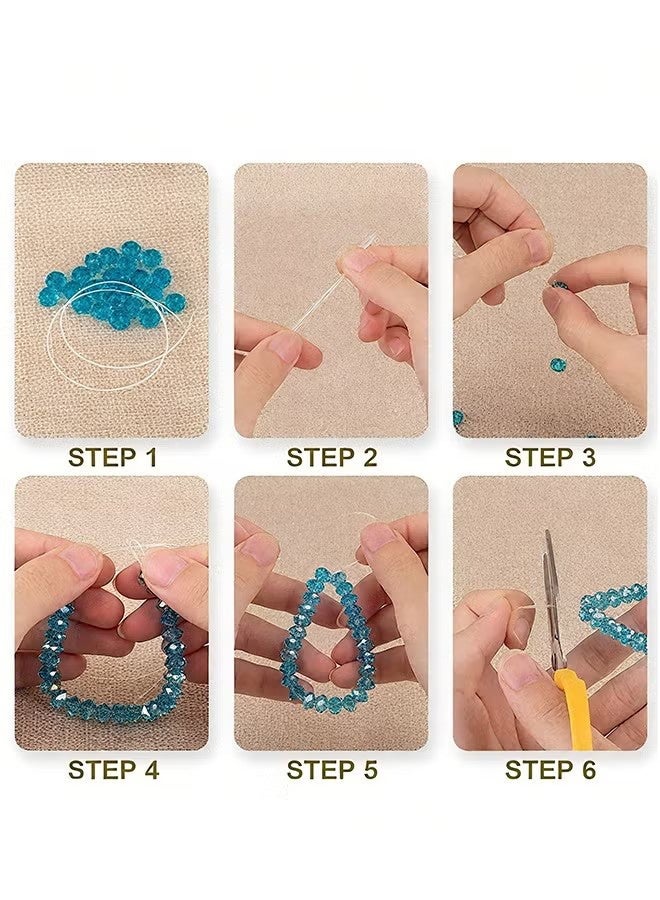 STEP 1

STEP 2

STEP 3

STEP 4

STEP 5

STEP 6